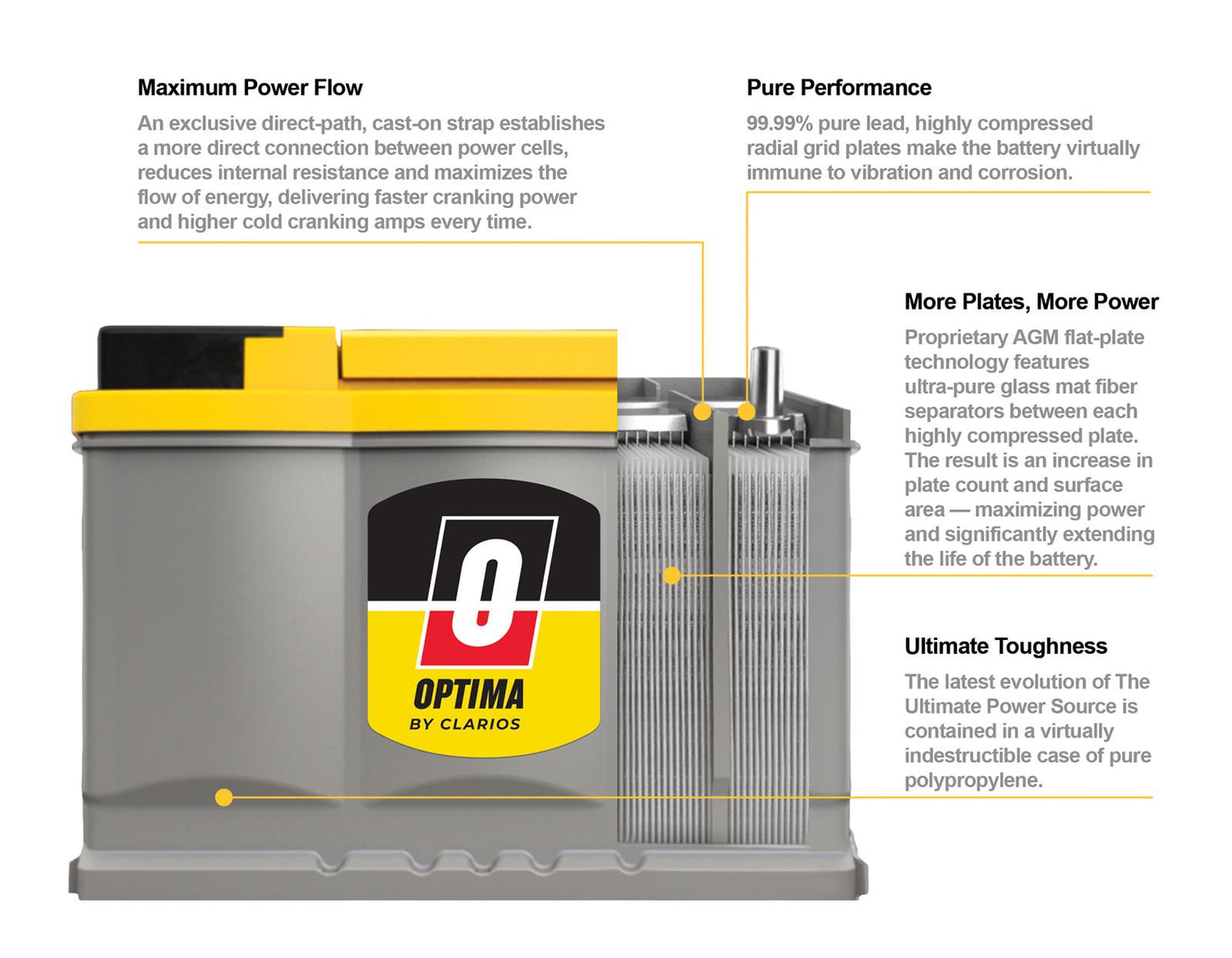 Maximum Power Flow

An exclusive direct-path, cast-on strap establishes a more direct connection between power cells, reduces internal resistance and maximizes the flow of energy, delivering faster cranking power and higher cold cranking amps every time.

Pure Performance

99.99% pure lead, highly compressed radial grid plates make the battery virtually immune to vibration and corrosion.

More Plates, More Power

Proprietary AGM flat-plate technology features ultra-pure glass mat fiber separators between each highly compressed plate. The result is an increase in plate count and surface area — maximizing power and significantly extending the life of the battery.

Ultimate Toughness

The latest evolution of The Ultimate Power Source is contained in a virtually indestructible case of pure polypropylene.

O

OPTIMA
BY CLARIOS